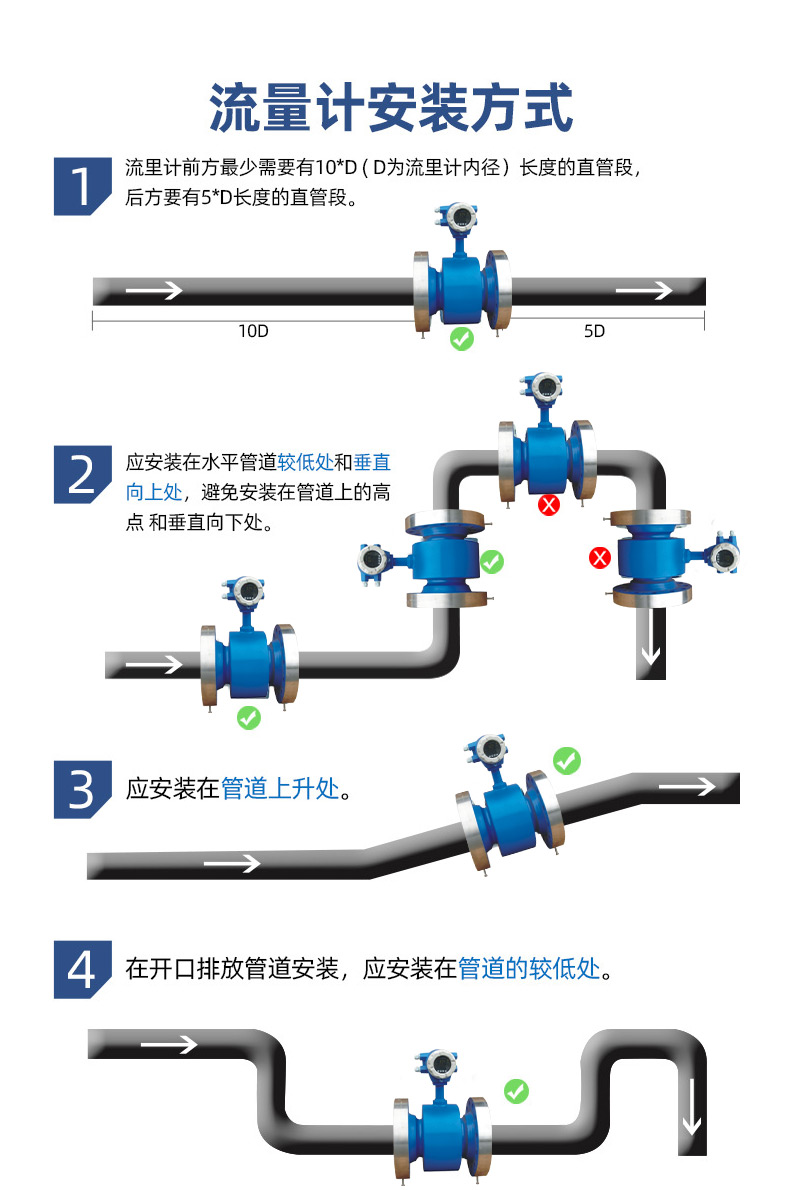 流量计安装方式

1 流里计前方最少需要有10*D（D为流里计内径）长度的直管段，后方要有5*D长度的直管段。

10D

5D

2 应安装在水平管道较低处和垂直向上处，避免安装在管道上的高点 和垂直向下处。

3 应安装在管道上升处。

4 在开口排放管道安装，应安装在管道的较低处。